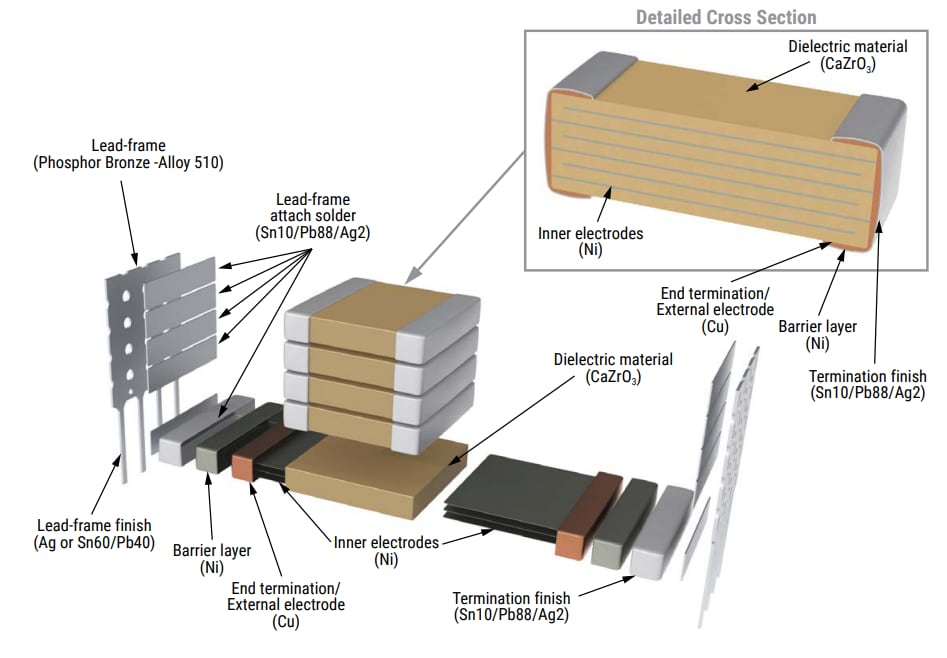 Detailed Cross Section

Dielectric material
($CaZrO_3$)

Inner electrodes
(Ni)

End termination/
External electrode
(Cu)

Barrier layer
(Ni)

Termination finish
(Sn10/Pb88/Ag2)

Lead-frame
(Phosphor Bronze -Alloy 510)

Lead-frame
attach solder
(Sn10/Pb88/Ag2)

Dielectric material
($CaZrO_3$)

Lead-frame finish
(Ag or Sn60/Pb40)

Barrier layer
(Ni)

End termination/
External electrode
(Cu)

Inner electrodes
(Ni)

Termination finish
(Sn10/Pb88/Ag2)