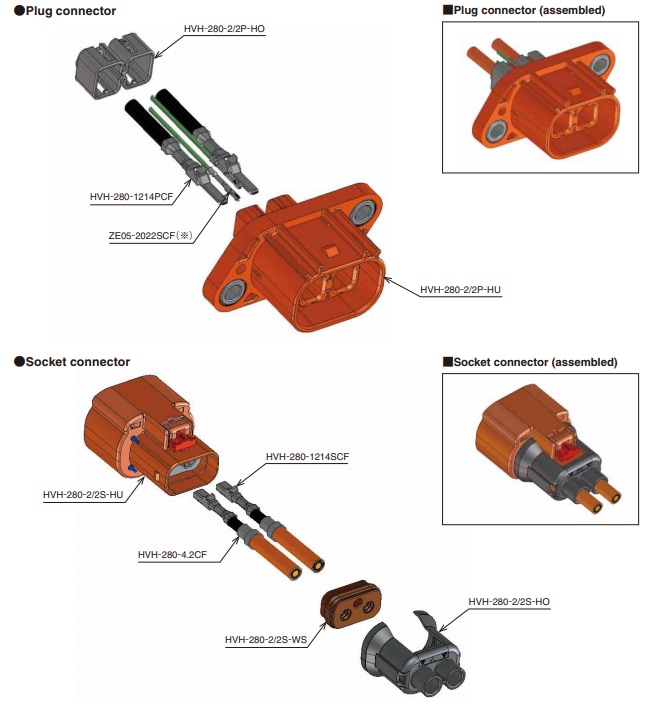 ●Plug connector

HVH-280-2/2P-HO

HVH-280-1214PCF

ZE05-2022SCF(※)

HVH-280-2/2P-HU

■Plug connector (assembled)

●Socket connector

HVH-280-2/2S-HU

HVH-280-1214SCF

HVH-280-4.2CF

HVH-280-2/2S-WS

HVH-280-2/2S-HO

■Socket connector (assembled)