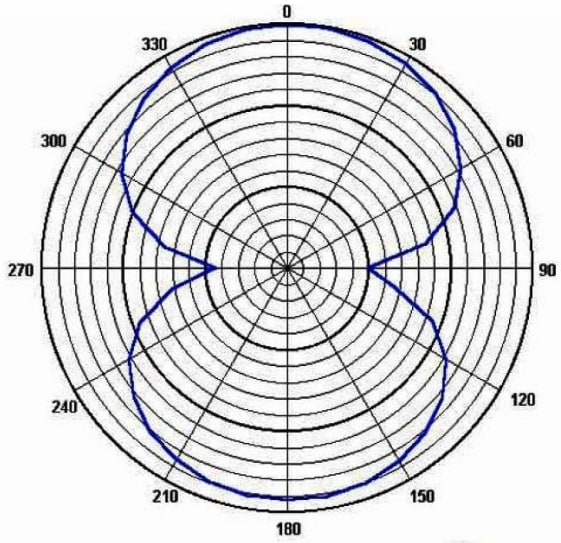 0
330
30
300
60
270
90
240
120
210
150
180