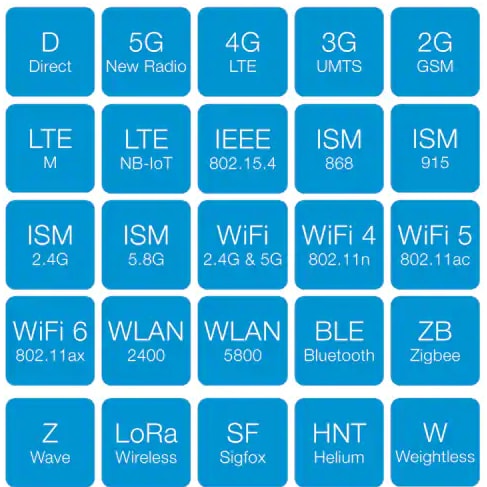 D
Direct

5G
New Radio

4G
LTE

3G
UMTS

2G
GSM

LTE
M

LTE
NB-IoT

IEEE
802.15.4

ISM
868

ISM
915

ISM
2.4G

ISM
5.8G

WiFi
2.4G & 5G

WiFi 4
802.11n

WiFi 5
802.11ac

WiFi 6
802.11ax

WLAN
2400

WLAN
5800

BLE
Bluetooth

ZB
Zigbee

Z
Wave

LoRa
Wireless

SF
Sigfox

HNT
Helium

W
Weightless