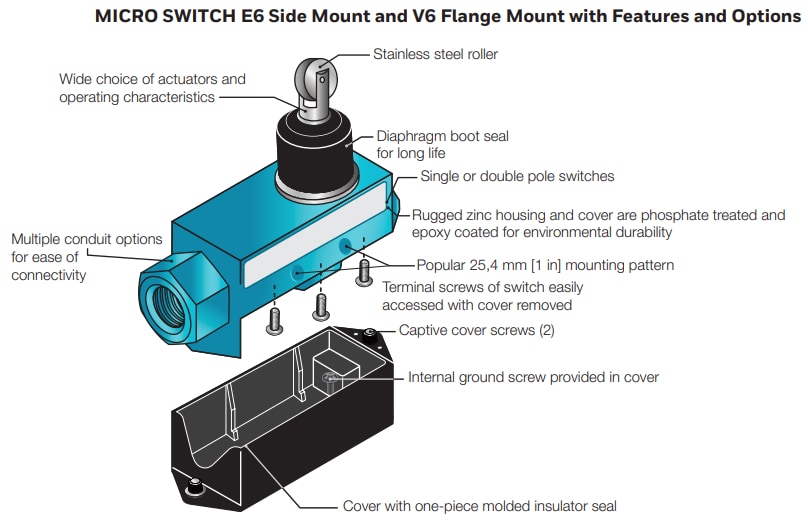 MICRO SWITCH E6 Side Mount and V6 Flange Mount with Features and Options

Stainless steel roller

Wide choice of actuators and operating characteristics

Diaphragm boot seal for long life

Single or double pole switches

Rugged zinc housing and cover are phosphate treated and epoxy coated for environmental durability

Multiple conduit options for ease of connectivity

Popular 25,4 mm [1 in] mounting pattern

Terminal screws of switch easily accessed with cover removed

Captive cover screws (2)

Internal ground screw provided in cover

Cover with one-piece molded insulator seal