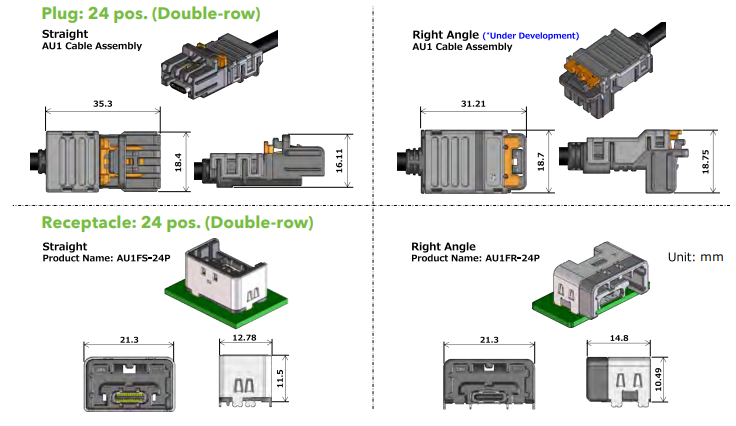 Plug: 24 pos. (Double-row)

Straight
AU1 Cable Assembly

35.3

18.4

16.11

Right Angle (*Under Development)
AU1 Cable Assembly

31.21

18.7

18.75

Receptacle: 24 pos. (Double-row)

Straight
Product Name: AU1FS-24P

21.3

12.78

11.5

Right Angle
Product Name: AU1FR-24P

Unit: mm

21.3

14.8

10.49