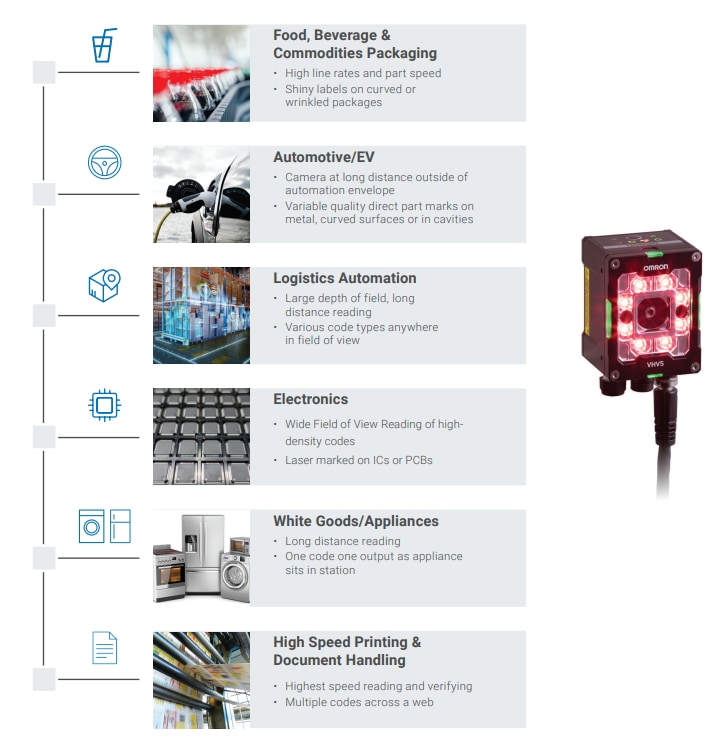 Food, Beverage & Commodities Packaging
• High line rates and part speed
• Shiny labels on curved or wrinkled packages

Automotive/EV
• Camera at long distance outside of automation envelope
• Variable quality direct part marks on metal, curved surfaces or in cavities

Logistics Automation
• Large depth of field, long distance reading
• Various code types anywhere in field of view

Electronics
• Wide Field of View Reading of high-density codes
• Laser marked on ICs or PCBs

White Goods/Appliances
• Long distance reading
• One code one output as appliance sits in station

High Speed Printing & Document Handling
• Highest speed reading and verifying
• Multiple codes across a web

OMRON
VHV5