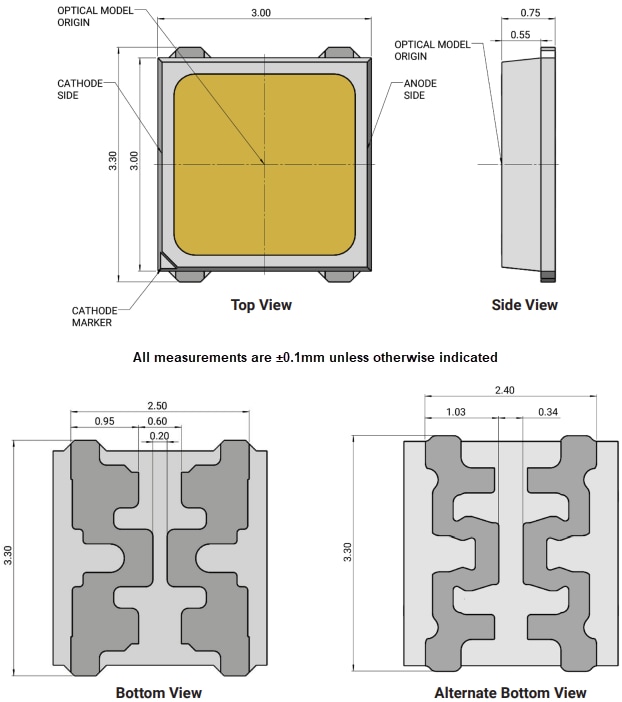 OPTICAL MODEL ORIGIN

3.00

CATHODE SIDE

ANODE SIDE

3.30

3.00

CATHODE MARKER

Top View

0.75

0.55

OPTICAL MODEL ORIGIN

Side View

All measurements are ±0.1mm unless otherwise indicated

2.50

0.95

0.60

0.20

3.30

Bottom View

2.40

1.03

0.34

3.30

Alternate Bottom View