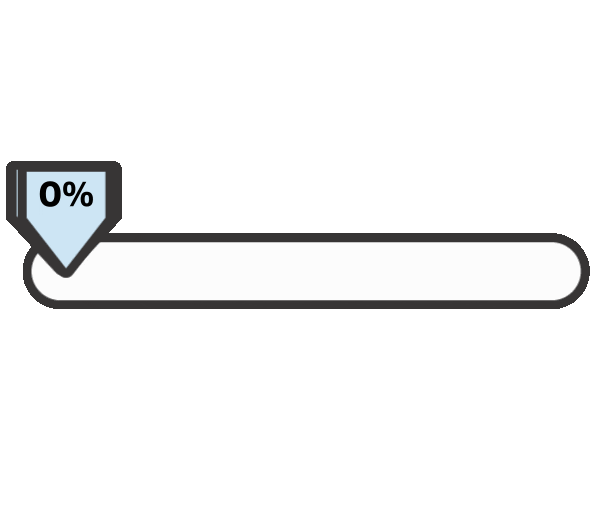 0%