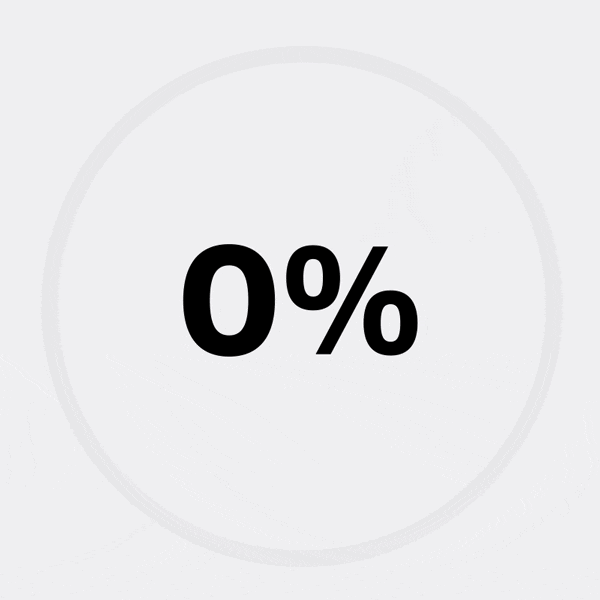 0%